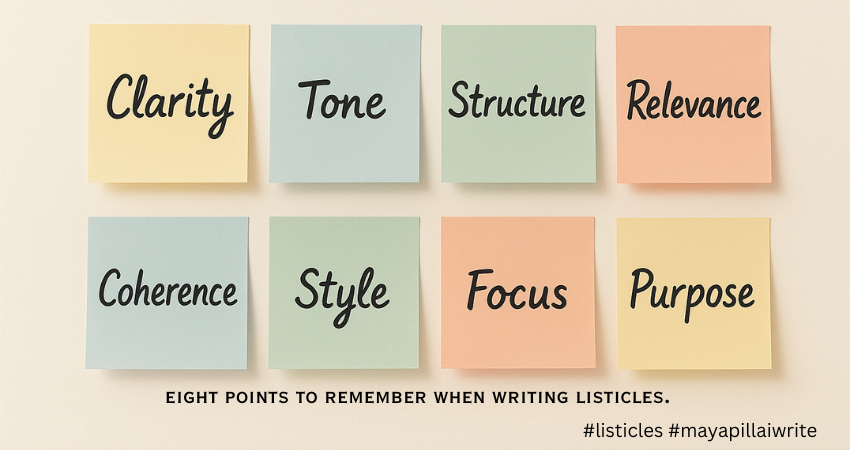 Clarity

Tone

Structure

Relevance

Coherence

Style

Focus

Purpose

EIGHT POINTS TO REMEMBER WHEN WRITING LISTICLES.

#listicles #mayapillaiwrite